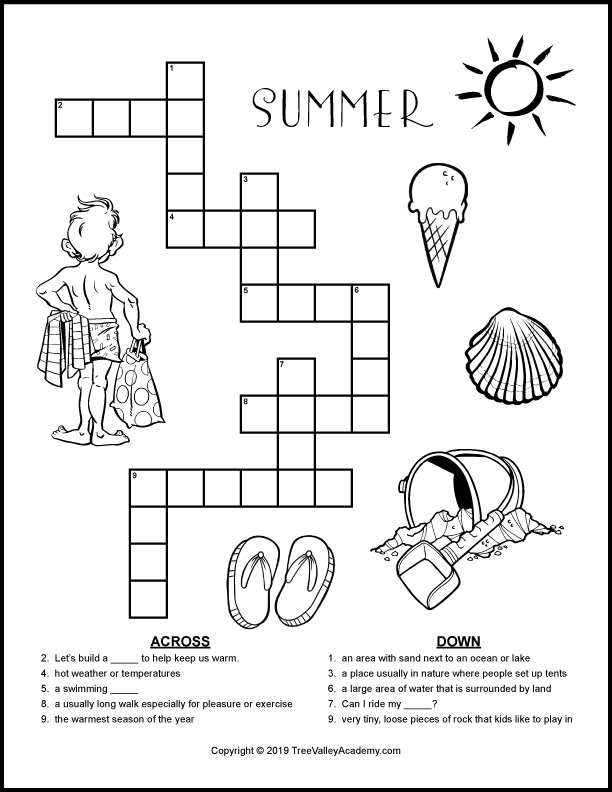 SUMMER

1
2
3
4
5
6
7
8
9

ACROSS

2. Let's build a _____ to help keep us warm.
4. hot weather or temperatures
5. a swimming _____
8. a usually long walk especially for pleasure or exercise
9. the warmest season of the year

DOWN

1. an area with sand next to an ocean or lake
3. a place usually in nature where people set up tents
6. a large area of water that is surrounded by land
7. Can I ride my _____?
9. very tiny, loose pieces of rock that kids like to play in

Copyright © 2019 TreeValleyAcademy.com